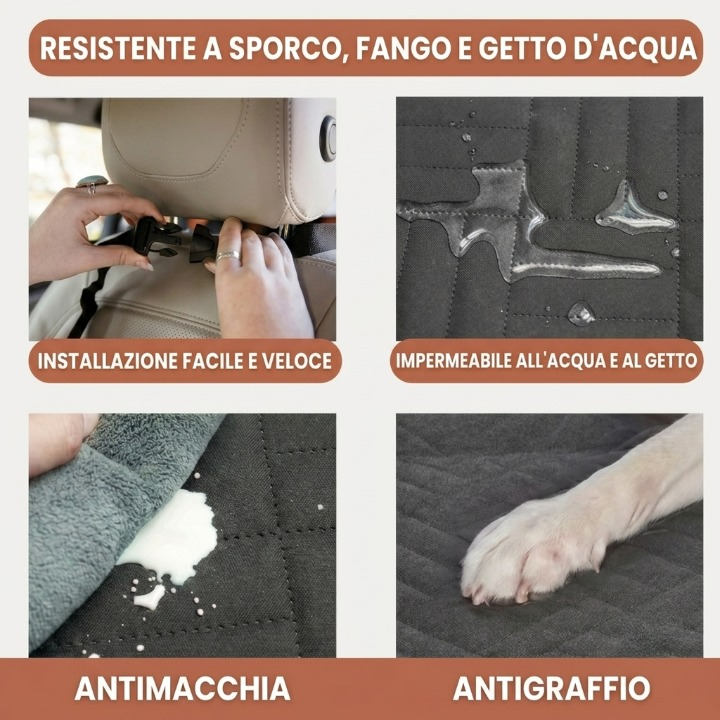 RESISTENTE A SPORCO, FANGO E GETTO D'ACQUA

INSTALLAZIONE FACILE E VELOCE

IMPERMEABILE ALL'ACQUA E AL GETTO

ANTIMACCHIA

ANTIGRAFFIO